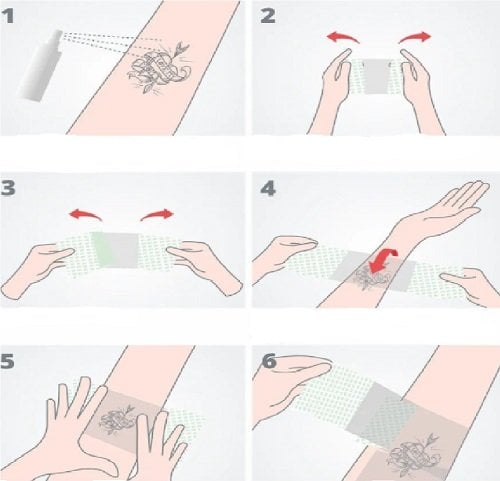 1

2

3

4

5

6